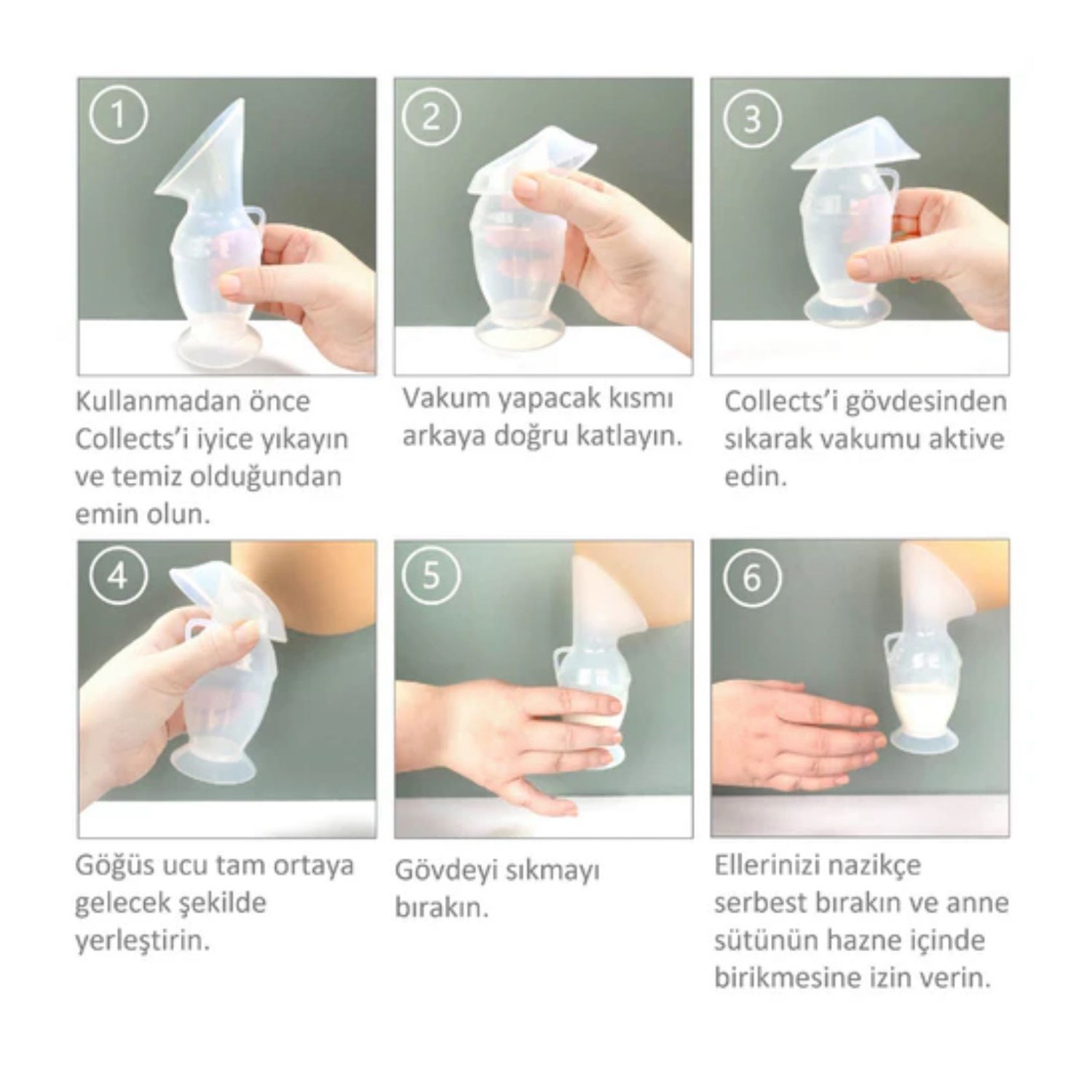 1

Kullanmadan önce Collects'i iyice yıkayın ve temiz olduğundan emin olun.

2

Vakum yapacak kısmı arkaya doğru katlayın.

3

Collects'i gövdesinden sıkarak vakumu aktive edin.

4

Göğüs ucu tam ortaya gelecek şekilde yerleştirin.

5

Gövdeyi sıkmayı bırakın.

6

Ellerinizi nazikçe serbest bırakın ve anne sütünün hazne içinde birikmesine izin verin.