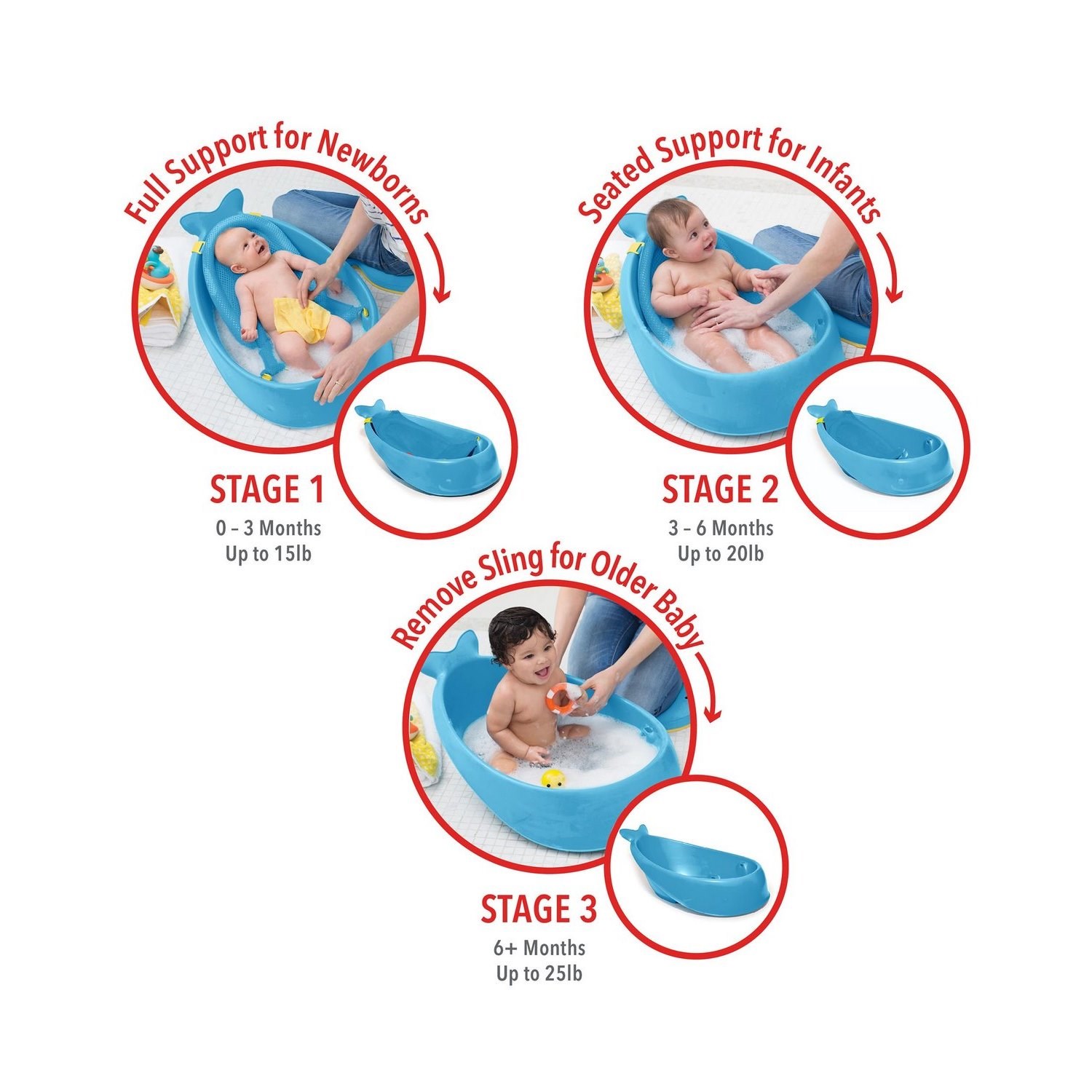 Full Support for Newborns

STAGE 1
0 – 3 Months
Up to 15lb

Seated Support for Infants

STAGE 2
3 – 6 Months
Up to 20lb

Remove Sling for Older Baby

STAGE 3
6+ Months
Up to 25lb